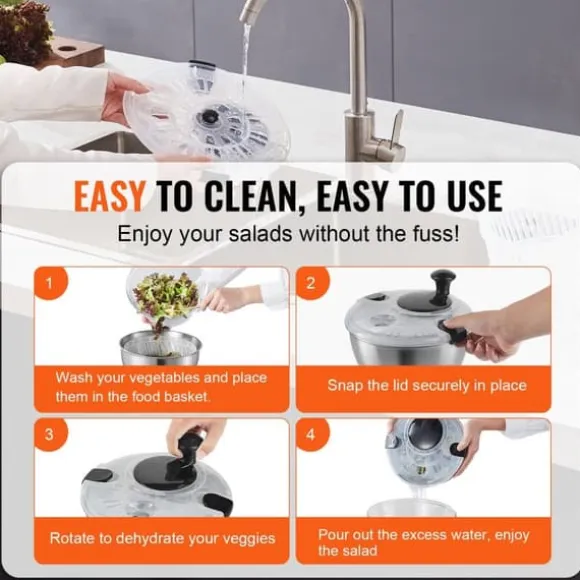 EASY TO CLEAN, EASY TO USE

Enjoy your salads without the fuss!

1

Wash your vegetables and place them in the food basket.

2

Snap the lid securely in place

3

Rotate to dehydrate your veggies

4

Pour out the excess water, enjoy the salad