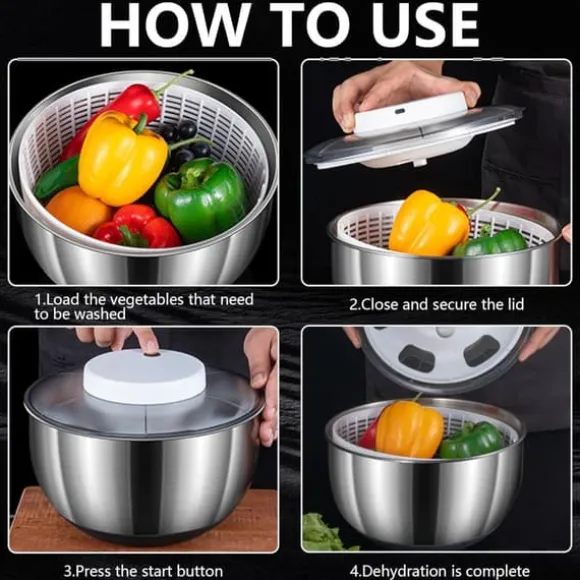 HOW TO USE

1.Load the vegetables that need to be washed

2.Close and secure the lid

3.Press the start button

4.Dehydration is complete